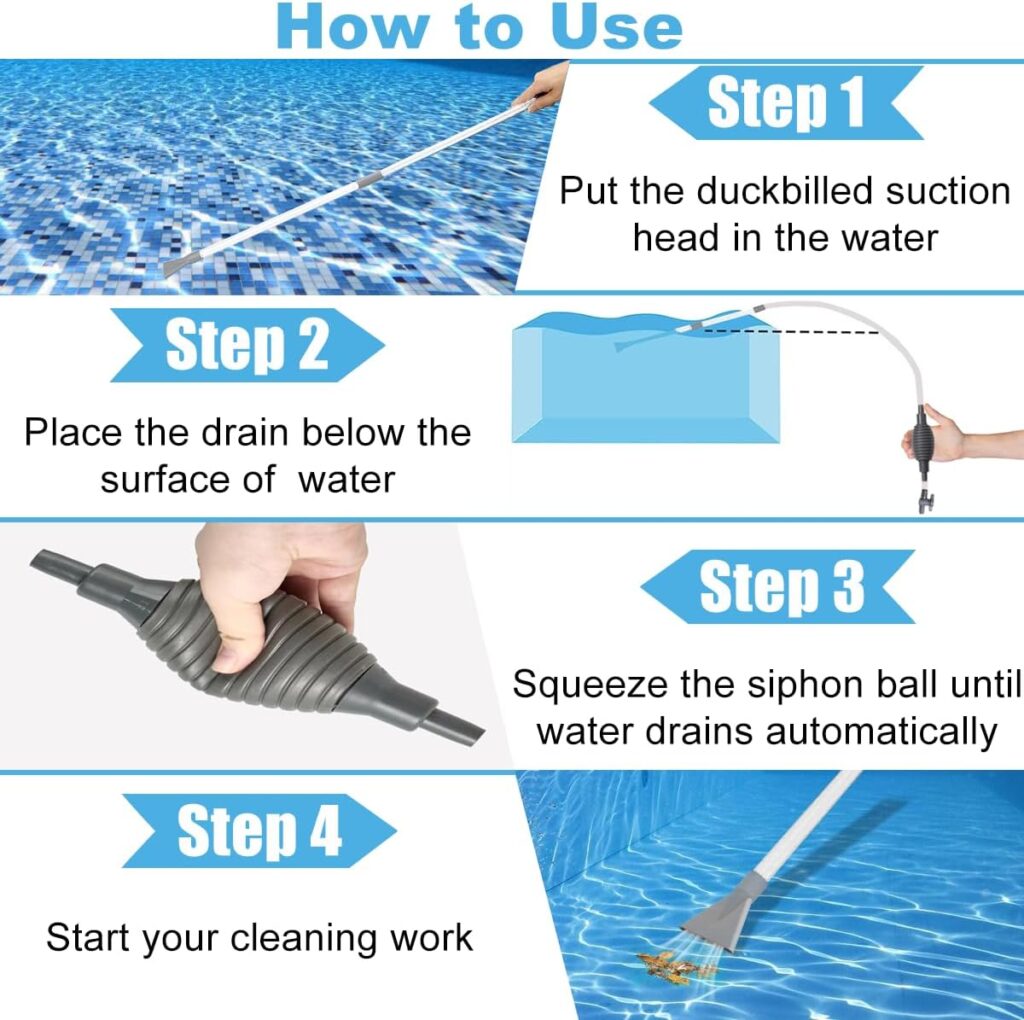 How to Use

Step 1

Put the duckbilled suction head in the water

Step 2

Place the drain below the surface of  water

Step 3

Squeeze the siphon ball until water drains automatically

Step 4

Start your cleaning work